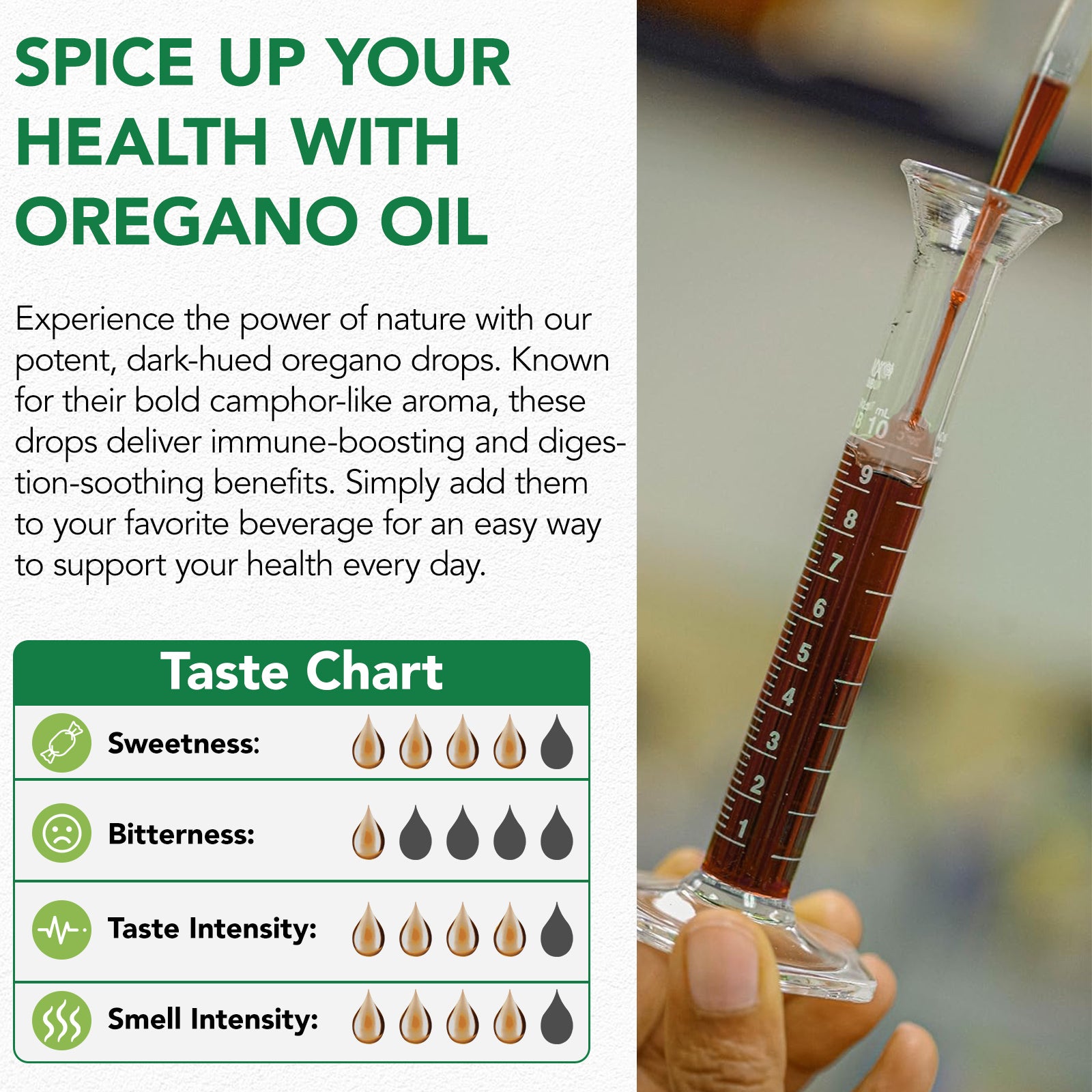 SPICE UP YOUR HEALTH WITH OREGANO OIL

Experience the power of nature with our potent, dark-hued oregano drops. Known for their bold camphor-like aroma, these drops deliver immune-boosting and digestion-soothing benefits. Simply add them to your favorite beverage for an easy way to support your health every day.

Taste Chart

Sweetness:

Bitterness:

Taste Intensity:

Smell Intensity:

mL 10
9
8
7
6
5
4
3
2
1